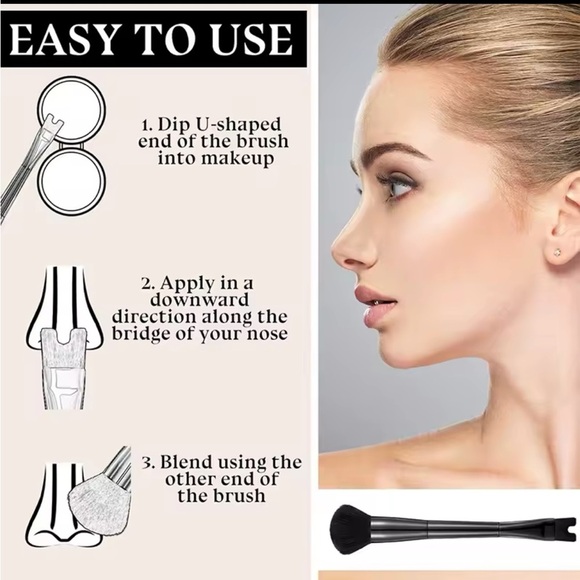 EASY TO USE

1. Dip U-shaped end of the brush into makeup

2. Apply in a downward direction along the bridge of your nose

3. Blend using the other end of the brush